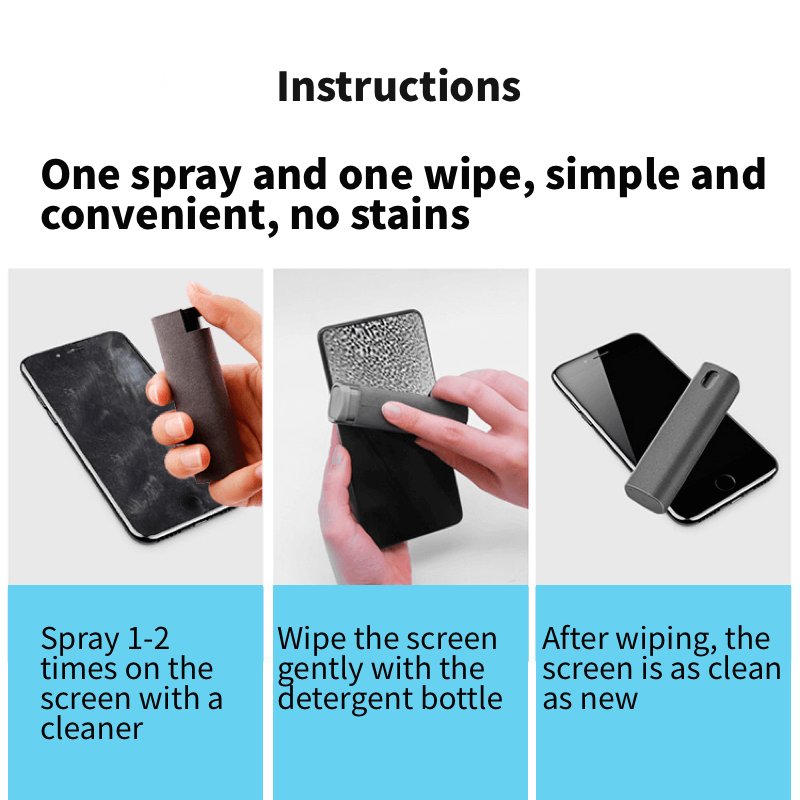 Instructions

One spray and one wipe, simple and convenient, no stains

Spray 1-2 times on the screen with a cleaner

Wipe the screen gently with the detergent bottle

After wiping, the screen is as clean as new